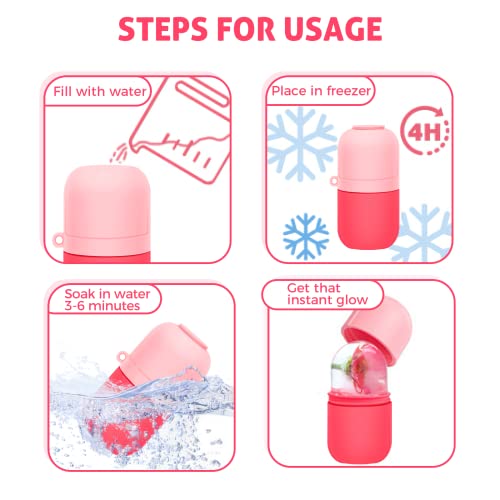 STEPS FOR USAGE

Fill with water

Place in freezer

4H

Soak in water
3-6 minutes

Get that
instant glow