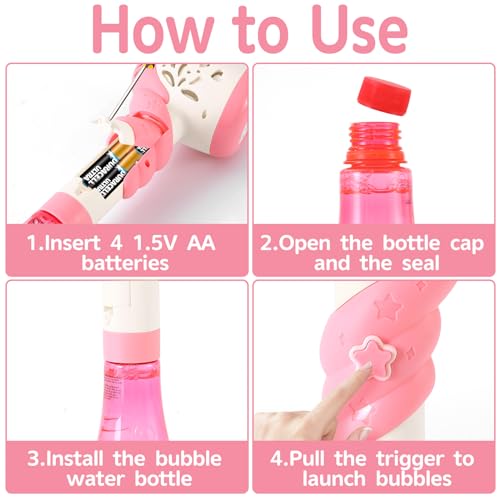 How to Use

DURACELL ULTRA

DURACELL ULTRA

1.Insert 4 1.5V AA batteries

2.Open the bottle cap and the seal

3.Install the bubble water bottle

4.Pull the trigger to launch bubbles