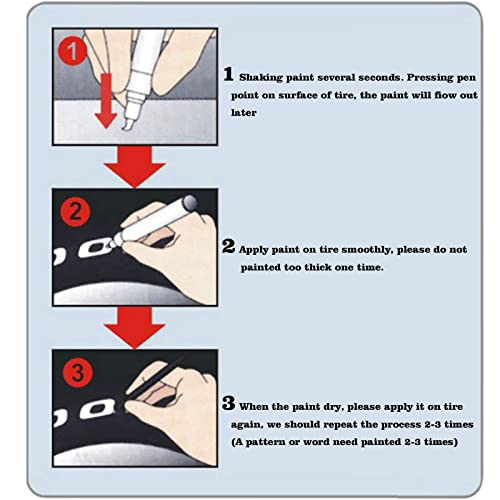 1

1 Shaking paint several seconds. Pressing pen point on surface of tire, the paint will flow out later

2

2 Apply paint on tire smoothly, please do not painted too thick one time.

3

3 When the paint dry, please apply it on tire again, we should repeat the process 2-3 times (A pattern or word need painted 2-3 times)