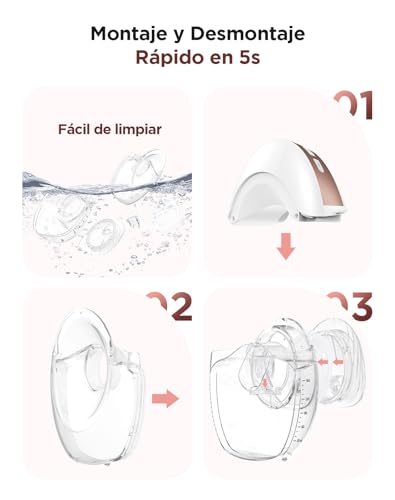 Montaje y Desmontaje
Rápido en 5s

Fácil de limpiar

01

02

03