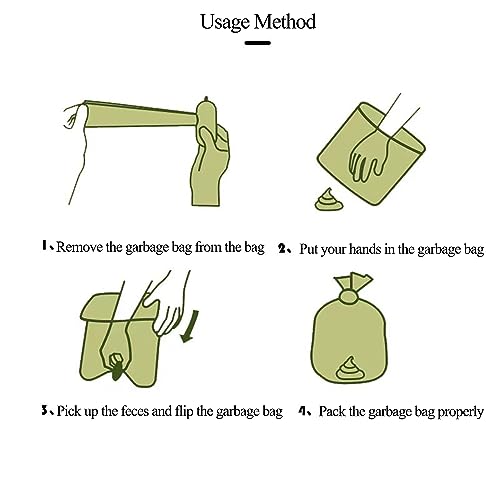 Usage Method

1、Remove the garbage bag from the bag

2、Put your hands in the garbage bag

3、Pick up the feces and flip the garbage bag

4、Pack the garbage bag properly