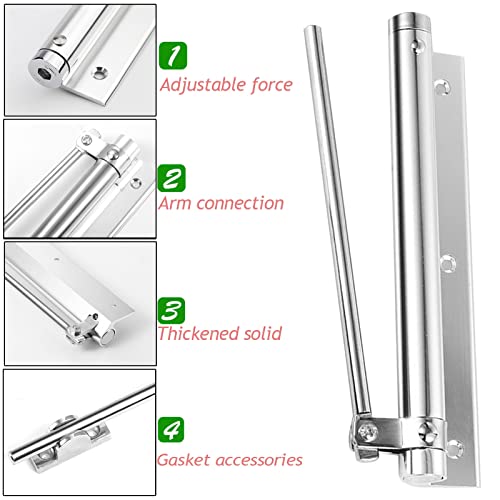 1
Adjustable force

2
Arm connection

3
Thickened solid

4
Gasket accessories