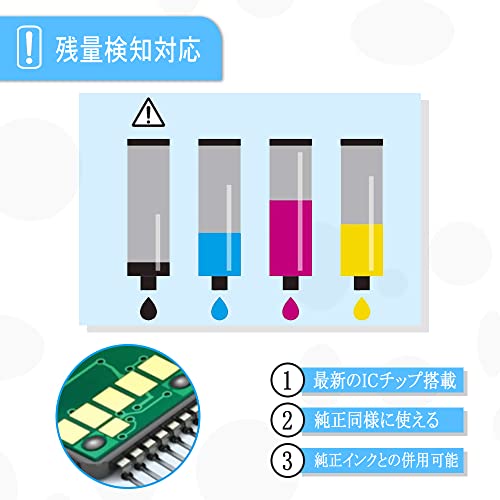 残量検知対応

1 最新のICチップ搭載

2 純正同様に使える

3 純正インクとの併用可能