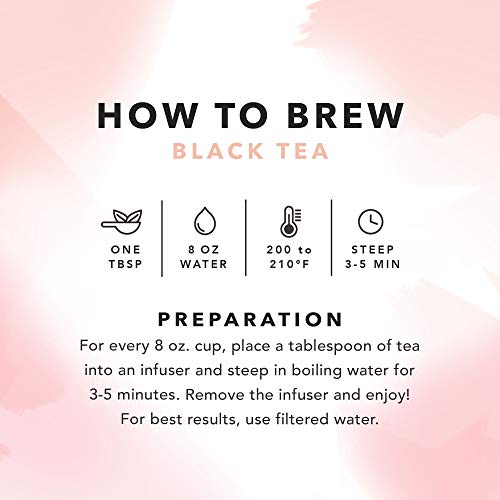 HOW TO BREW
BLACK TEA

ONE TBSP

8 OZ WATER

200 to 210°F

STEEP 3-5 MIN

PREPARATION
For every 8 oz. cup, place a tablespoon of tea into an infuser and steep in boiling water for 3-5 minutes. Remove the infuser and enjoy! For best results, use filtered water.