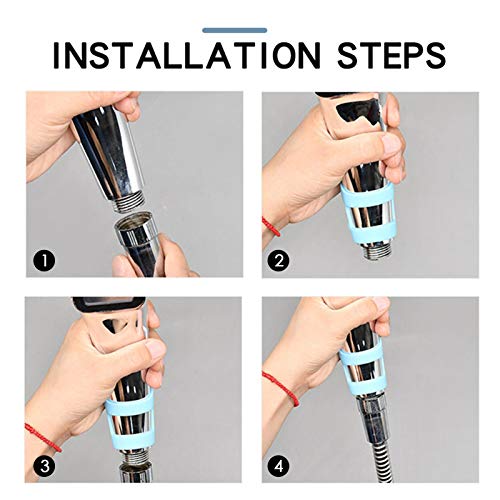 INSTALLATION STEPS

1

2

3

4