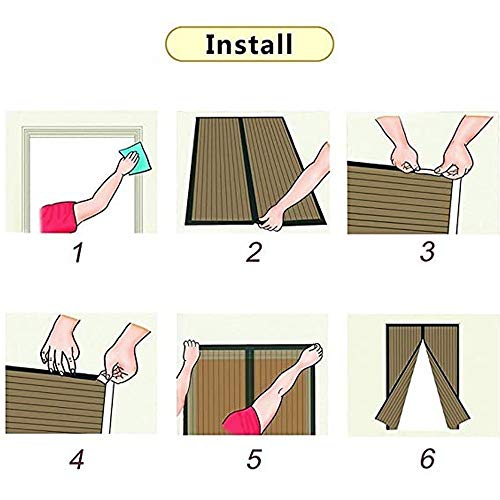 Install

1

2

3

4

5

6