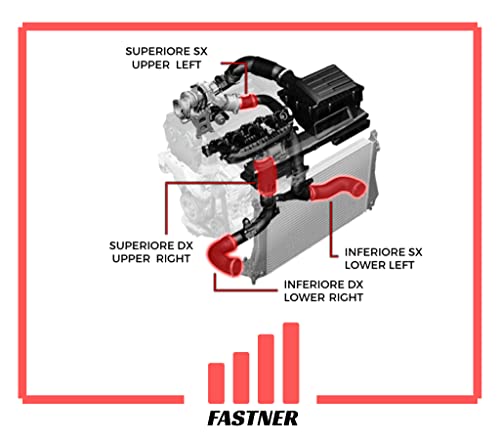 SUPERIORE SX
UPPER LEFT

SUPERIORE DX
UPPER RIGHT

INFERIORE SX
LOWER LEFT

INFERIORE DX
LOWER RIGHT

FASTNER