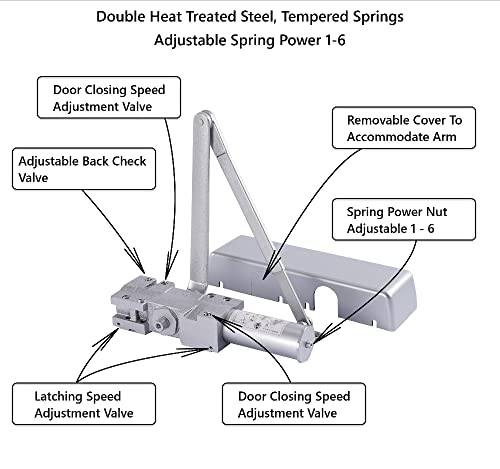 Double Heat Treated Steel, Tempered Springs
Adjustable Spring Power 1-6

Door Closing Speed Adjustment Valve

Removable Cover To Accommodate Arm

Adjustable Back Check Valve

Spring Power Nut Adjustable 1 - 6

Latching Speed Adjustment Valve

Door Closing Speed Adjustment Valve