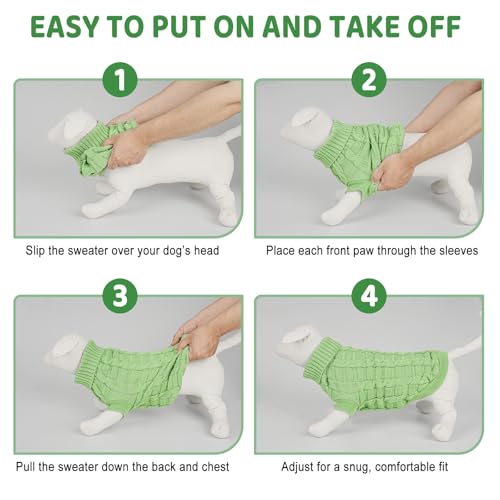 EASY TO PUT ON AND TAKE OFF

1

Slip the sweater over your dog's head

2

Place each front paw through the sleeves

3

Pull the sweater down the back and chest

4

Adjust for a snug, comfortable fit