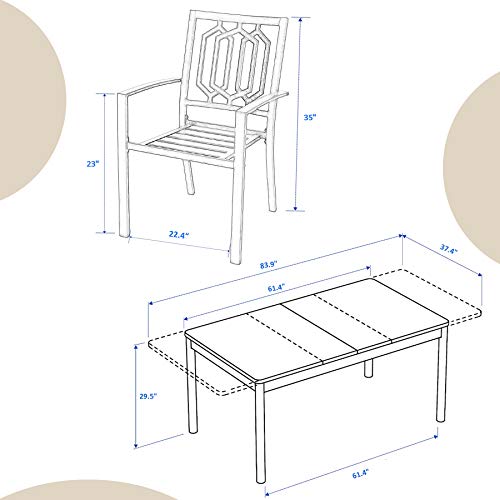 35"

23"

22.4"

83.9"

37.4"

61.4"

29.5"

61.4"