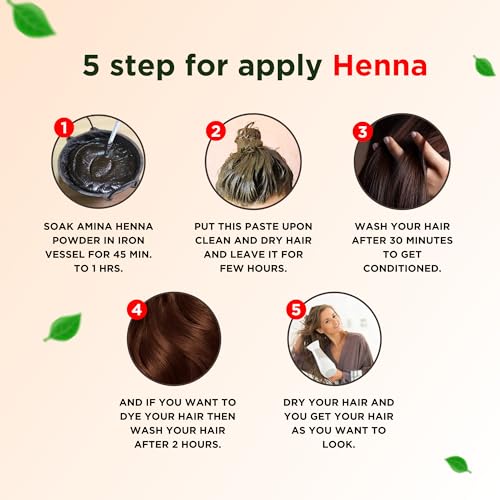 5 step for apply Henna

1
SOAK AMINA HENNA POWDER IN IRON VESSEL FOR 45 MIN. TO 1 HRS.

2
PUT THIS PASTE UPON CLEAN AND DRY HAIR AND LEAVE IT FOR FEW HOURS.

3
WASH YOUR HAIR AFTER 30 MINUTES TO GET CONDITIONED.

4
AND IF YOU WANT TO DYE YOUR HAIR THEN WASH YOUR HAIR AFTER 2 HOURS.

5
DRY YOUR HAIR AND YOU GET YOUR HAIR AS YOU WANT TO LOOK.