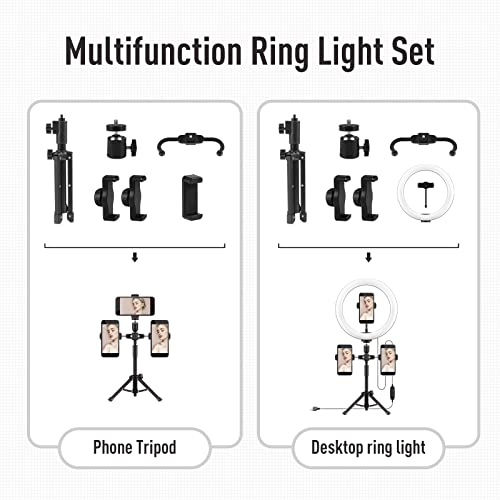 Multifunction Ring Light Set

Phone Tripod

Desktop ring light