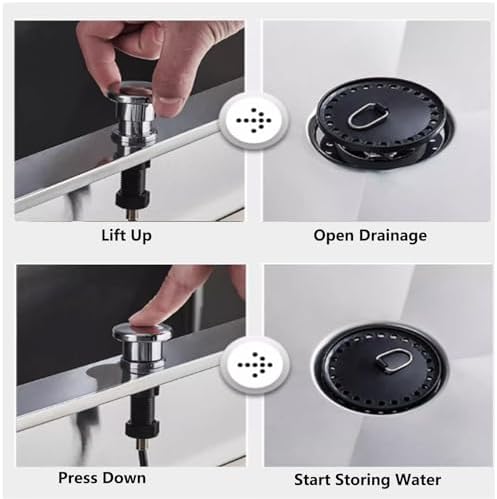 Lift Up

Open Drainage

Press Down

Start Storing Water