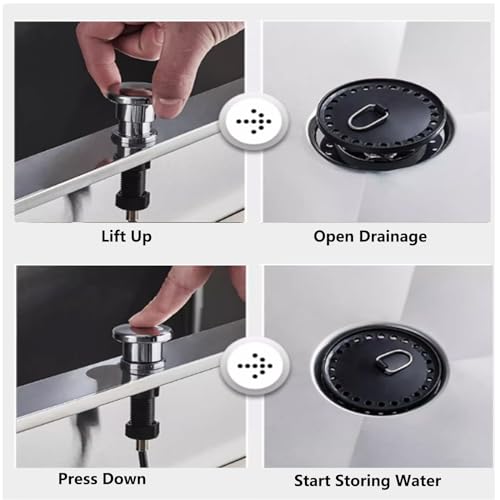 Lift Up

Open Drainage

Press Down

Start Storing Water