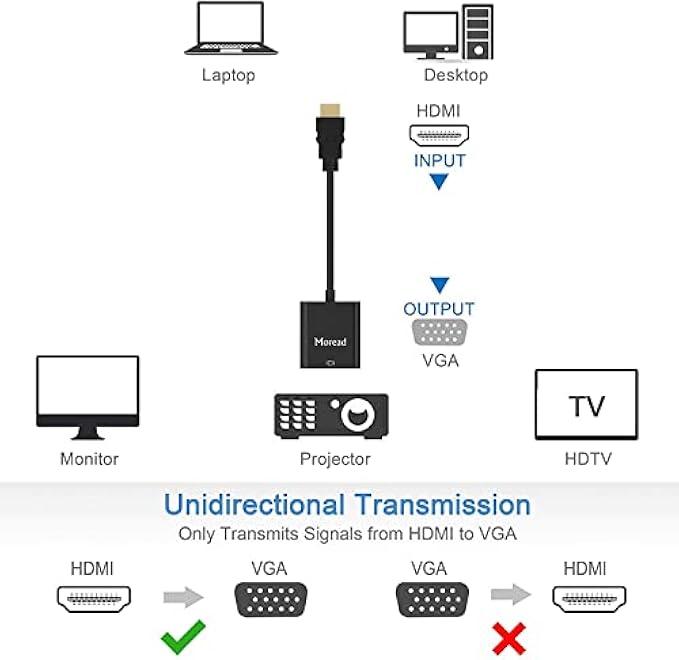 Laptop
Desktop

HDMI
INPUT

OUTPUT
VGA

Moread

Monitor
Projector
TV
HDTV

Unidirectional Transmission
Only Transmits Signals from HDMI to VGA

HDMI
VGA
VGA
HDMI