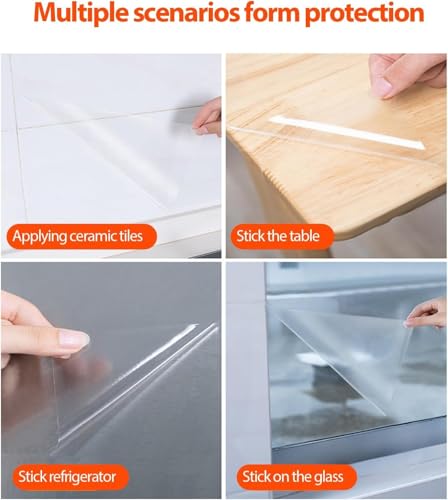 Multiple scenarios form protection

Applying ceramic tiles

Stick the table

Stick refrigerator

Stick on the glass