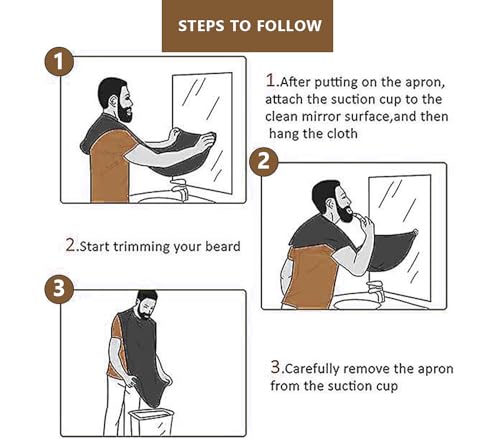 STEPS TO FOLLOW

1

1.After putting on the apron, attach the suction cup to the clean mirror surface,and then hang the cloth

2

2.Start trimming your beard

3

3.Carefully remove the apron from the suction cup