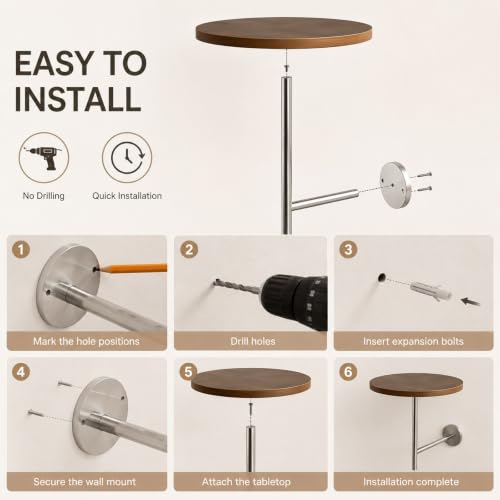 EASY TO INSTALL

No Drilling

Quick Installation

1

Mark the hole positions

2

Drill holes

3

Insert expansion bolts

4

Secure the wall mount

5

Attach the tabletop

6

Installation complete