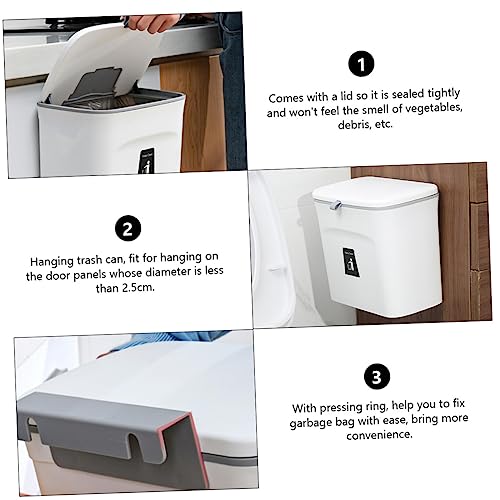 1

Comes with a lid so it is sealed tightly and won't feel the smell of vegetables, debris, etc.

2

Hanging trash can, fit for hanging on the door panels whose diameter is less than 2.5cm.

3

With pressing ring, help you to fix garbage bag with ease, bring more convenience.