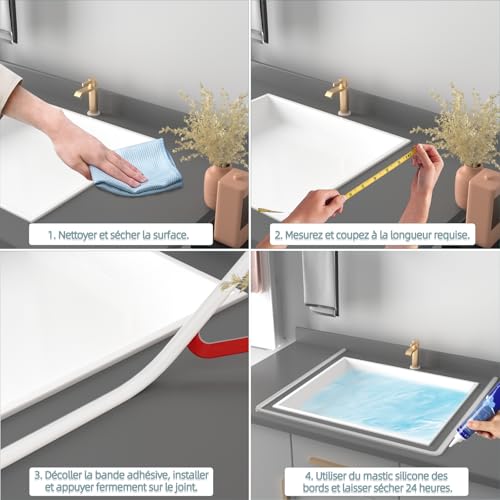 1. Nettoyer et sécher la surface.

2. Mesurez et coupez à la longueur requise.

3. Décoller la bande adhésive, installer et appuyer fermement sur le joint.

4. Utiliser du mastic silicone des bords et laisser sécher 24 heures.