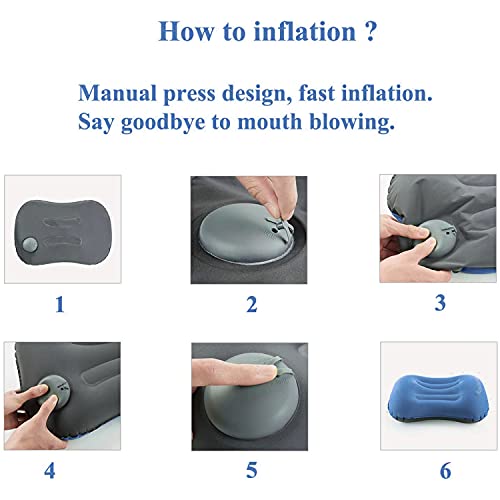 How to inflation ?

Manual press design, fast inflation.
Say goodbye to mouth blowing.

1

2

3

4

5

6