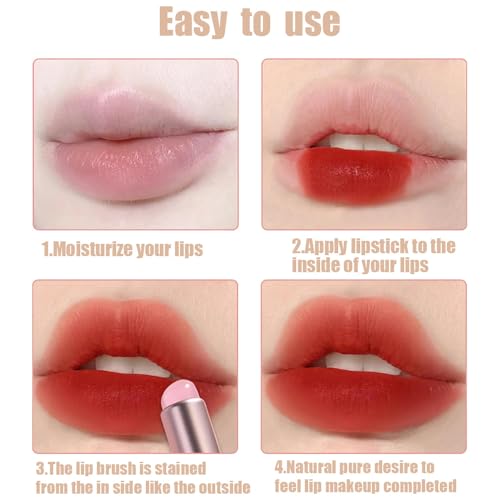 Easy to use

1.Moisturize your lips

2.Apply lipstick to the inside of your lips

3.The lip brush is stained from the in side like the outside

4.Natural pure desire to feel lip makeup completed