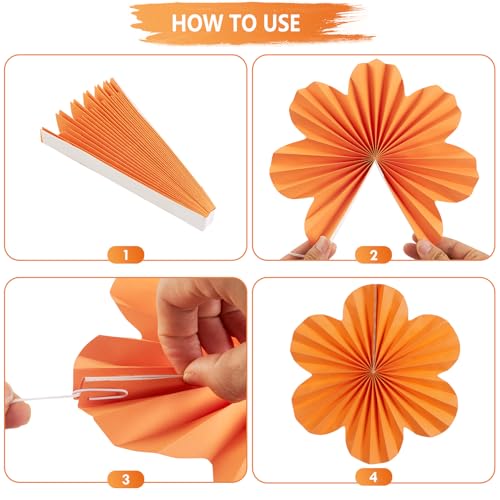 HOW TO USE

1

2

3

4