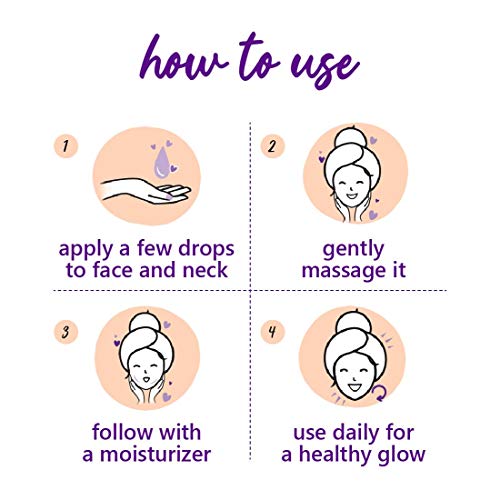 how to use

1
apply a few drops to face and neck

2
gently massage it

3
follow with a moisturizer

4
use daily for a healthy glow