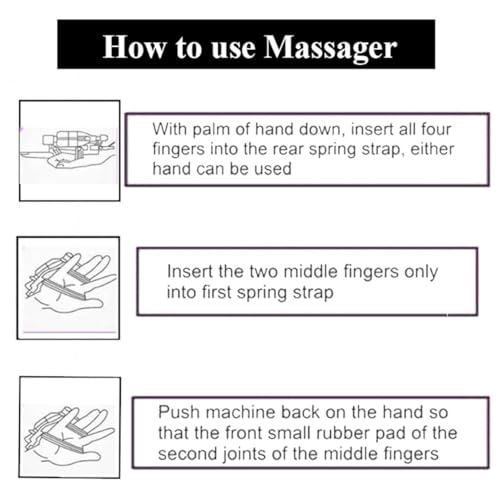 How to use Massager

With palm of hand down, insert all four fingers into the rear spring strap, either hand can be used

Insert the two middle fingers only into first spring strap

Push machine back on the hand so that the front small rubber pad of the second joints of the middle fingers