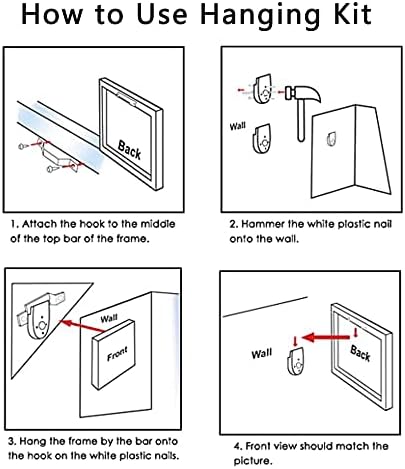 How to Use Hanging Kit

Back

1. Attach the hook to the middle of the top bar of the frame.

Wall

2. Hammer the white plastic nail onto the wall.

Wall

Front

3. Hang the frame by the bar onto the hook on the white plastic nails.

Wall

Back

4. Front view should match the picture.