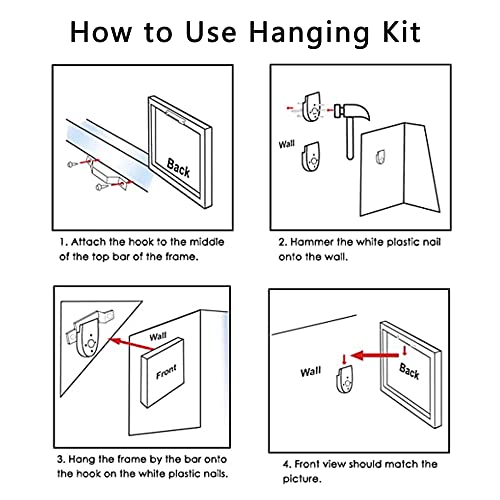 How to Use Hanging Kit

Back

1. Attach the hook to the middle of the top bar of the frame.

Wall

2. Hammer the white plastic nail onto the wall.

Wall

Front

3. Hang the frame by the bar onto the hook on the white plastic nails.

Wall

Back

4. Front view should match the picture.