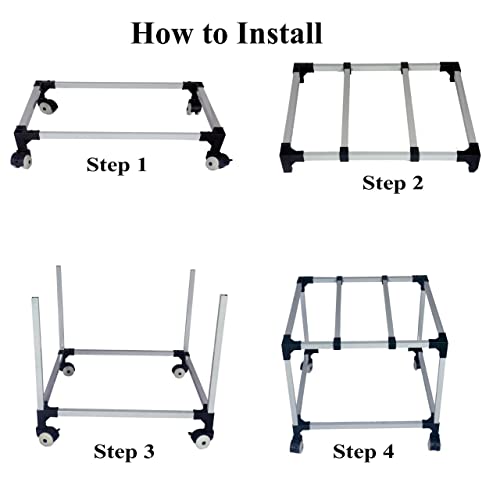 How to Install

Step 1

Step 2

Step 3

Step 4