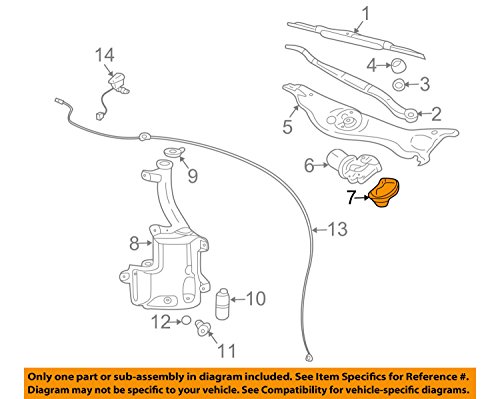 1
14
4
3
2
5
9
6
7
13
8
10
12
11

Only one part or sub-assembly in diagram included. See Item Specifics for Reference #. Diagram may not be specific to your vehicle. See Compatibility for vehicle-specific diagrams.