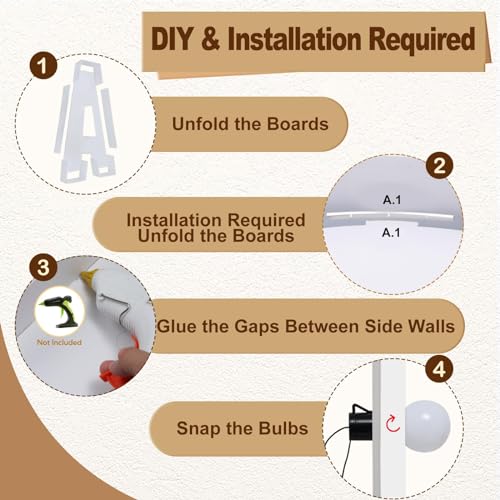 DIY & Installation Required

1

Unfold the Boards

2

A.1

A.1

Installation Required
Unfold the Boards

3

Not Included

Glue the Gaps Between Side Walls

4

Snap the Bulbs