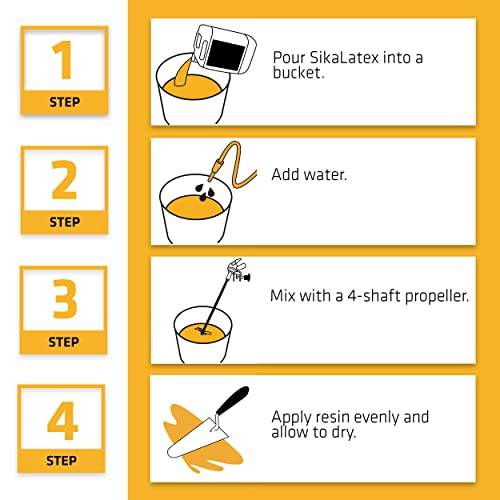 1
STEP

Pour SikaLatex into a bucket.

2
STEP

Add water.

3
STEP

Mix with a 4-shaft propeller.

4
STEP

Apply resin evenly and allow to dry.