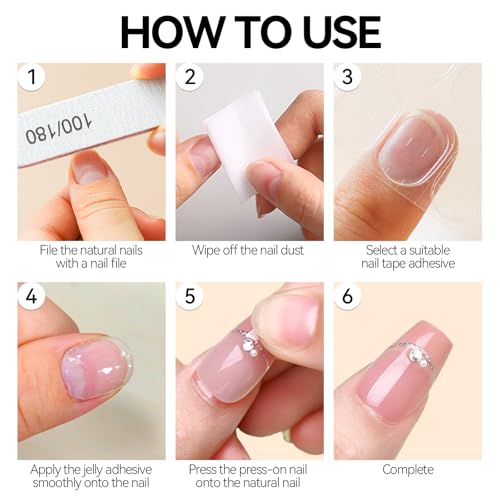 HOW TO USE

1

100/180

File the natural nails with a nail file

2

Wipe off the nail dust

3

Select a suitable nail tape adhesive

4

Apply the jelly adhesive smoothly onto the nail

5

Press the press-on nail onto the natural nail

6

Complete