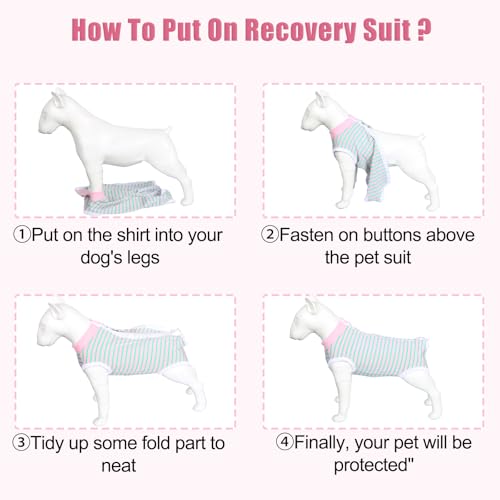 How To Put On Recovery Suit ?

①Put on the shirt into your dog's legs

②Fasten on buttons above the pet suit

③Tidy up some fold part to neat

④Finally, your pet will be protected"