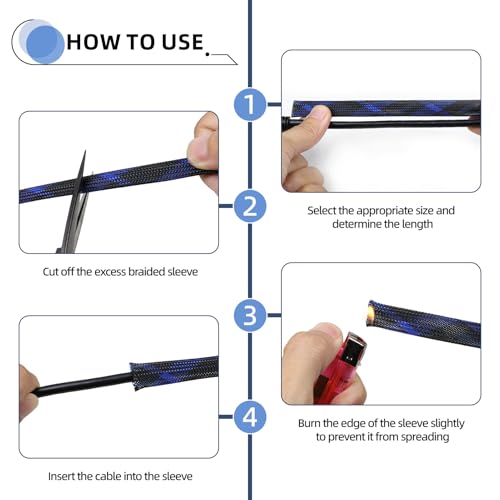 HOW TO USE.

1

Select the appropriate size and determine the length

2

Cut off the excess braided sleeve

3

Burn the edge of the sleeve slightly to prevent it from spreading

4

Insert the cable into the sleeve