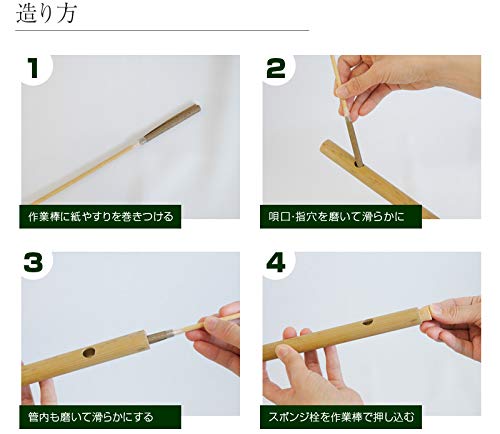 造り方

1

作業棒に紙やすりを巻きつける

2

唄口･指穴を磨いて滑らかに

3

管内も磨いて滑らかにする

4

スポンジ栓を作業棒で押し込む