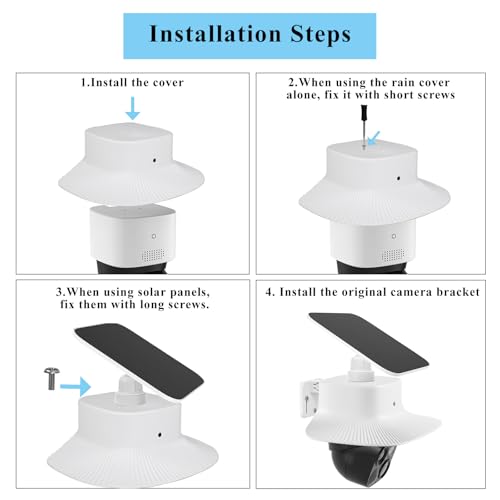 Installation Steps

1.Install the cover

2.When using the rain cover alone, fix it with short screws

3.When using solar panels, fix them with long screws.

4. Install the original camera bracket