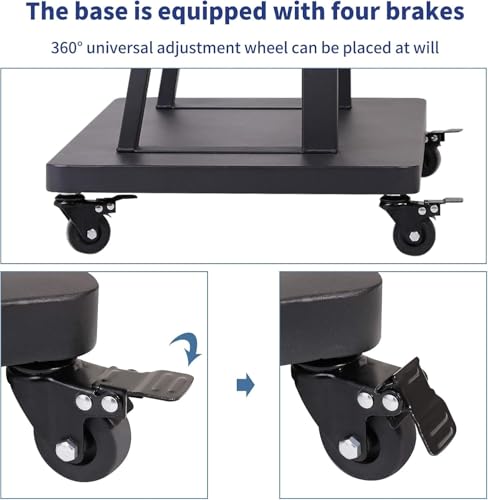 The base is equipped with four brakes

360° universal adjustment wheel can be placed at will