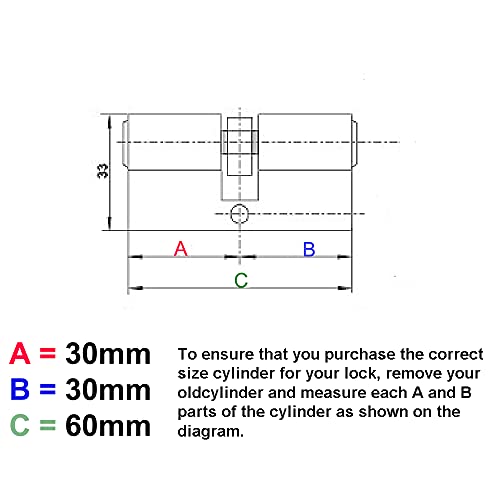 33

A

B

C

A = 30mm
B = 30mm
C = 60mm

To ensure that you purchase the correct size cylinder for your lock, remove your oldcylinder and measure each A and B parts of the cylinder as shown on the diagram.