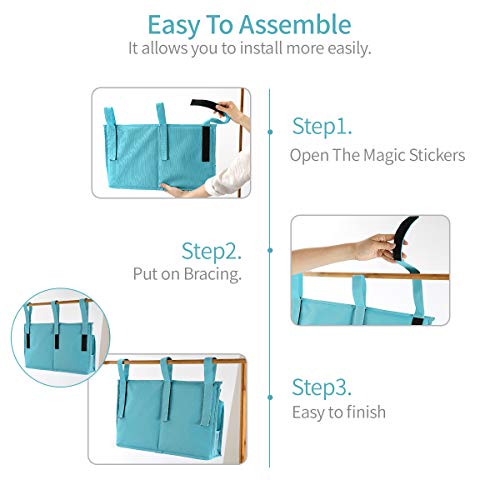 Easy To Assemble
It allows you to install more easily.

Step1.
Open The Magic Stickers

Step2.
Put on Bracing.

Step3.
Easy to finish