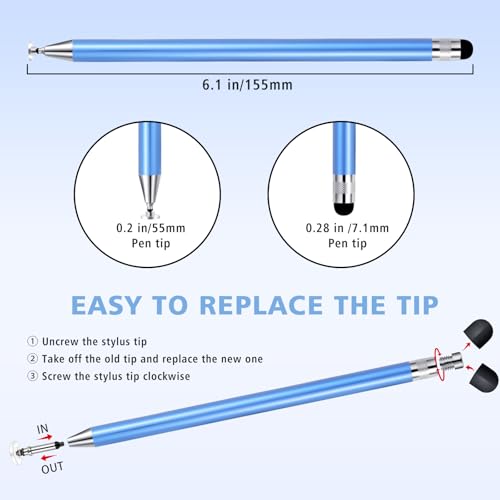 6.1 in/155mm

0.2 in/55mm
Pen tip

0.28 in /7.1mm
Pen tip

EASY TO REPLACE THE TIP

① Uncrew the stylus tip
② Take off the old tip and replace the new one
③ Screw the stylus tip clockwise

IN
OUT