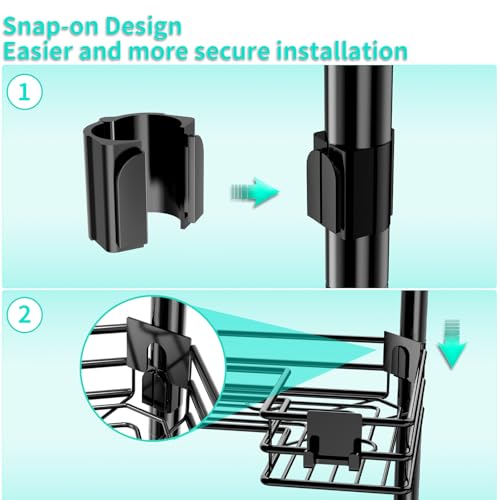 Snap-on Design
Easier and more secure installation

1

2