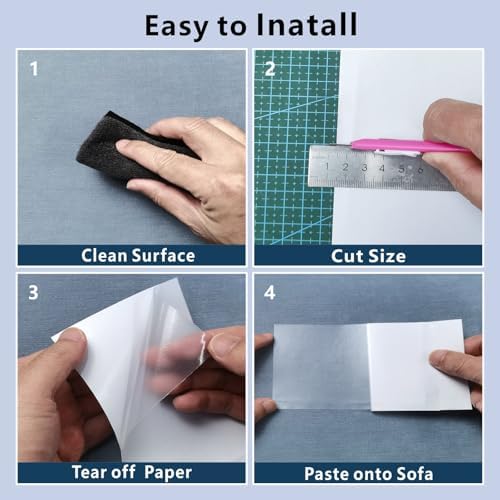 Easy to Inatall

1

Clean Surface

2

1 2 3 4 5 6

Cut Size

3

Tear off Paper

4

Paste onto Sofa