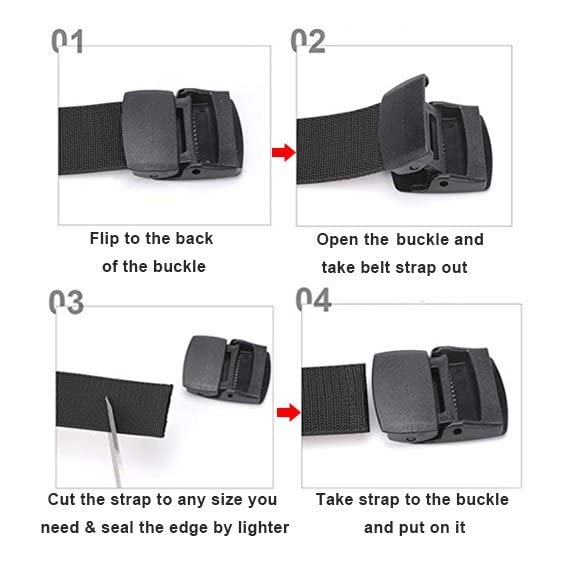 01

Flip to the back of the buckle

02

Open the buckle and take belt strap out

03

Cut the strap to any size you need & seal the edge by lighter

04

Take strap to the buckle and put on it