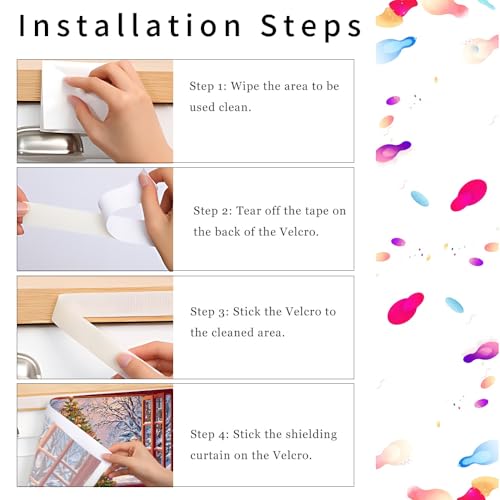 Installation Steps

Step 1: Wipe the area to be used clean.

Step 2: Tear off the tape on the back of the Velcro.

Step 3: Stick the Velcro to the cleaned area.

Step 4: Stick the shielding curtain on the Velcro.