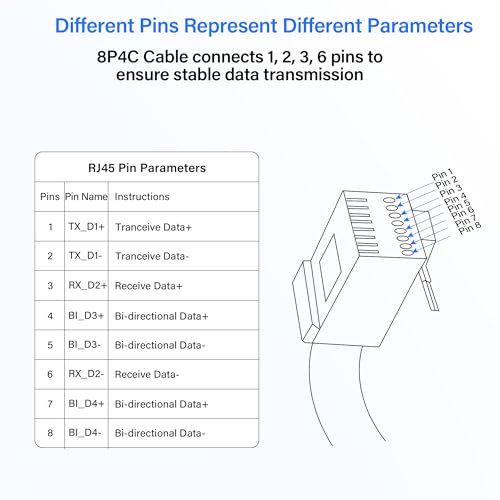 Different Pins Represent Different Parameters

8P4C Cable connects 1, 2, 3, 6 pins to ensure stable data transmission

RJ45 Pin Parameters

| Pins | Pin Name | Instructions |
|---|---|---|
| 1 | TX_D1+ | Tranceive Data+ |
| 2 | TX_D1- | Tranceive Data- |
| 3 | RX_D2+ | Receive Data+ |
| 4 | BI_D3+ | Bi-directional Data+ |
| 5 | BI_D3- | Bi-directional Data- |
| 6 | RX_D2- | Receive Data- |
| 7 | BI_D4+ | Bi-directional Data+ |
| 8 | BI_D4- | Bi-directional Data- |

Pin 1
Pin 2
Pin 3
Pin 4
Pin 5
Pin 6
Pin 7
Pin 8