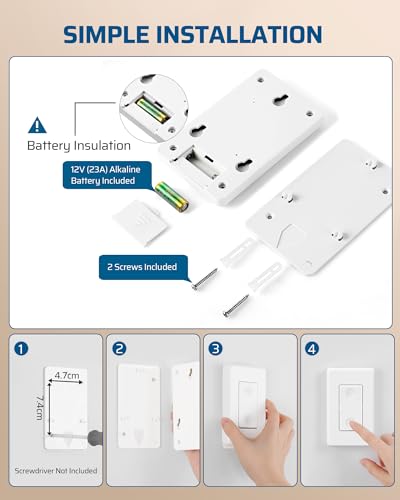 SIMPLE INSTALLATION

Battery Insulation

12V (23A) Alkaline Battery Included

2 Screws Included

1

4.7cm

7.4cm

Screwdriver Not Included

2

3

4